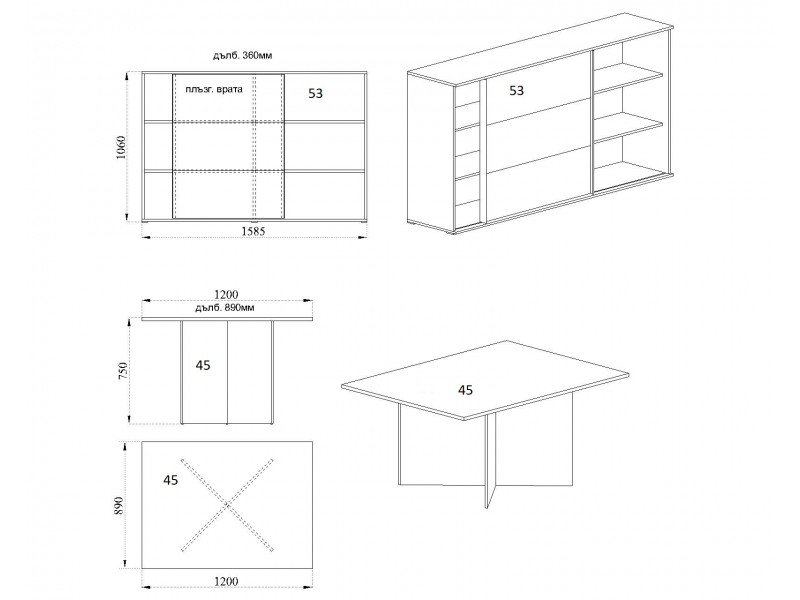 дълб. 360мм

плъзг. врата

53

1060

1585

53

1200

дълб. 890мм

750

45

45

890

45

1200